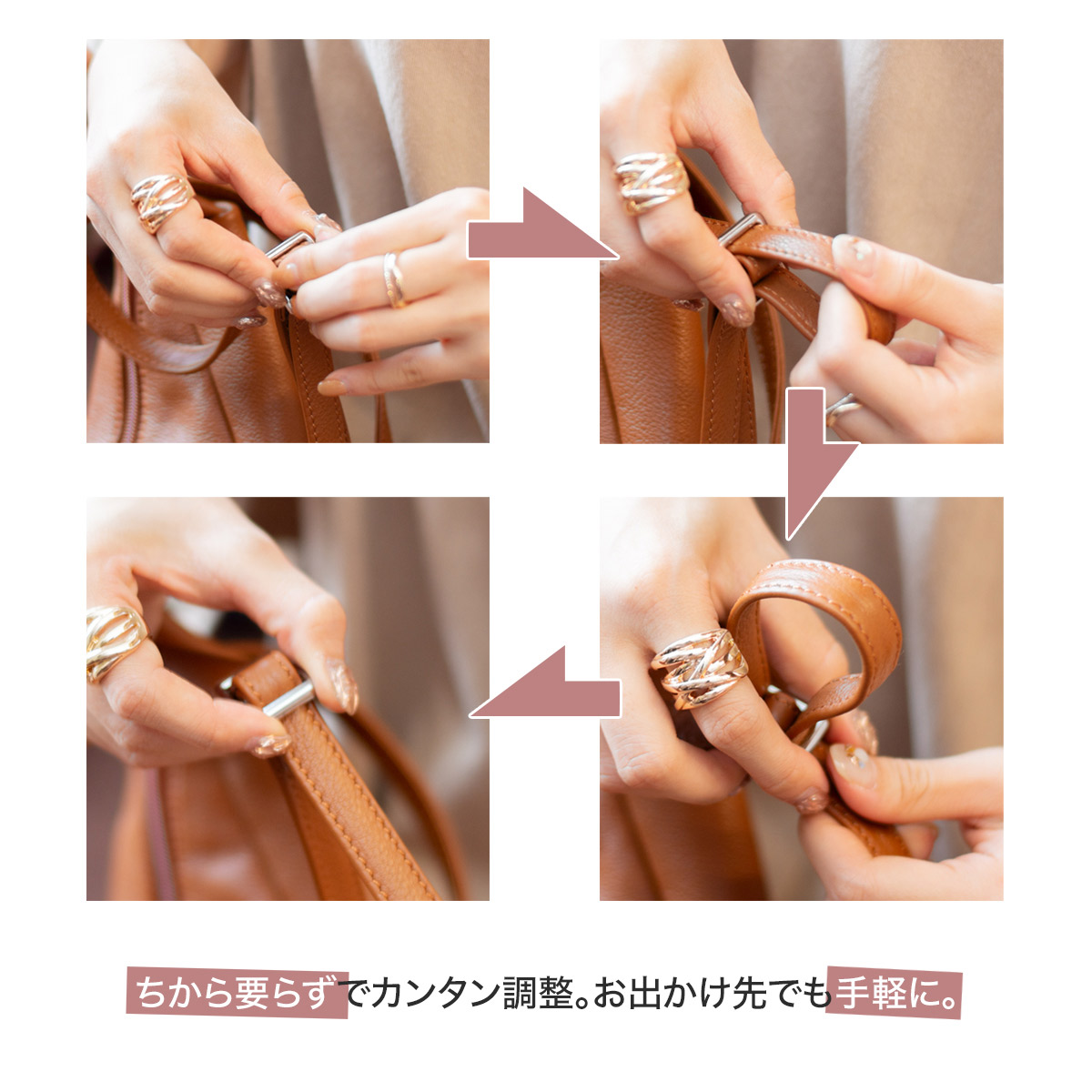 ちから要らずでカンタン調整。お出かけ先でも手軽に。